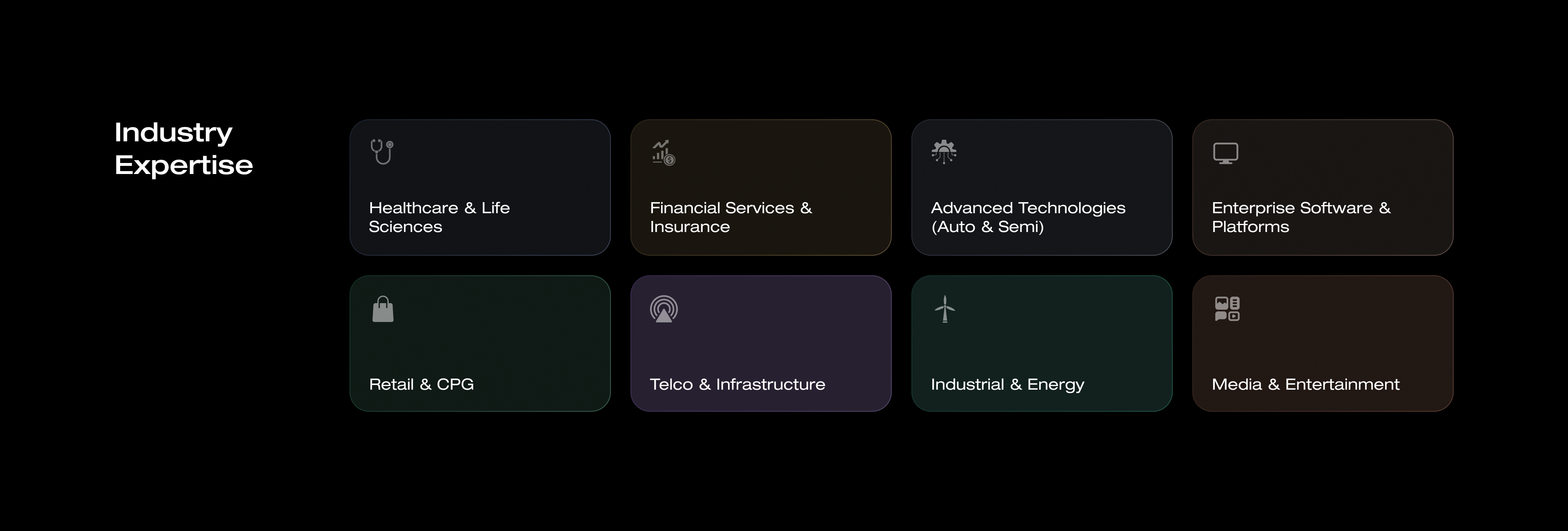 Industry Expertise

Healthcare & Life Sciences

Financial Services & Insurance

Advanced Technologies (Auto & Semi)

Enterprise Software & Platforms

Retail & CPG

Telco & Infrastructure

Industrial & Energy

Media & Entertainment